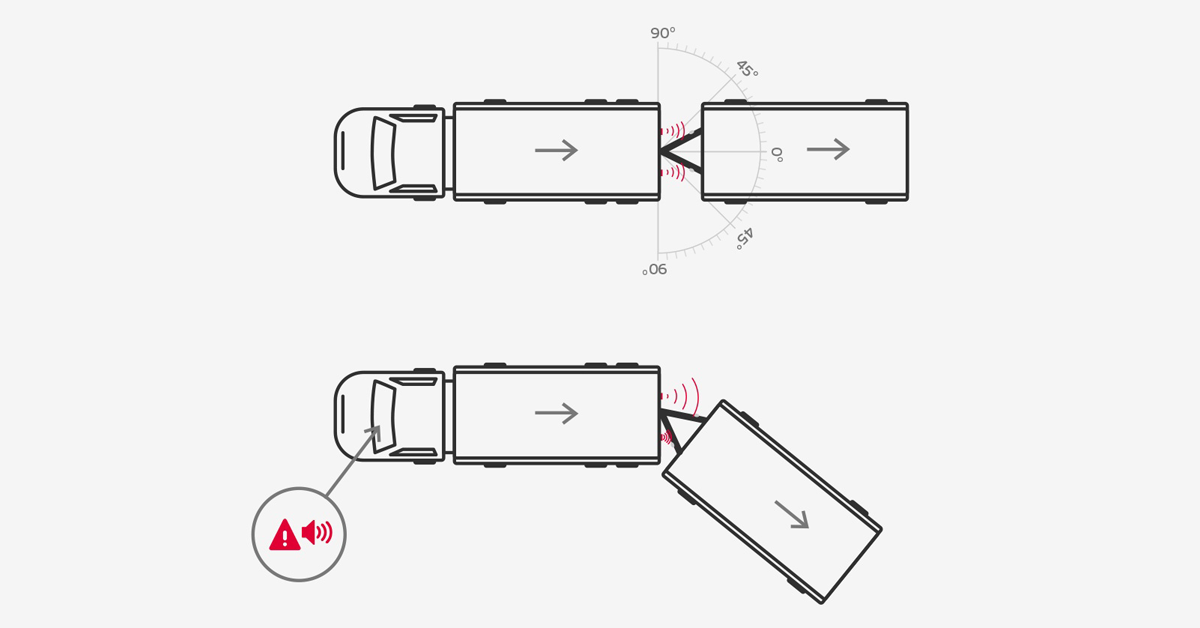 90°
45°
0°
45°
90°